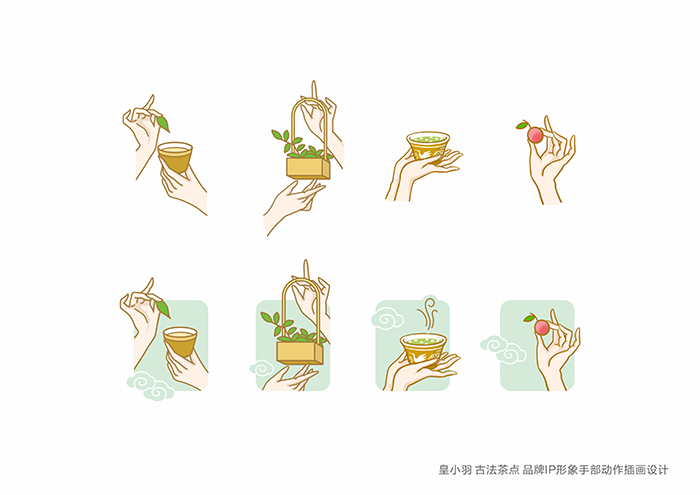 皇小羽 古法茶点 品牌IP形象手部动作插画设计